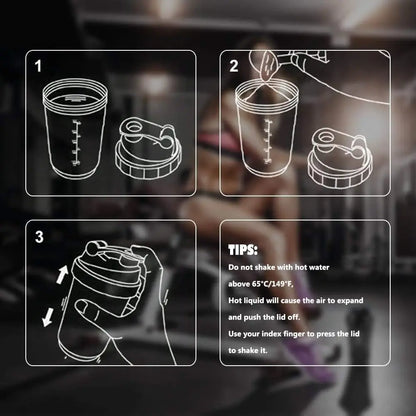 1

2

3

TIPS:

Do not shake with hot water above 65°C/149°F,

Hot liquid will cause the air to expand and push the lid off.

Use your index finger to press the lid to shake it.